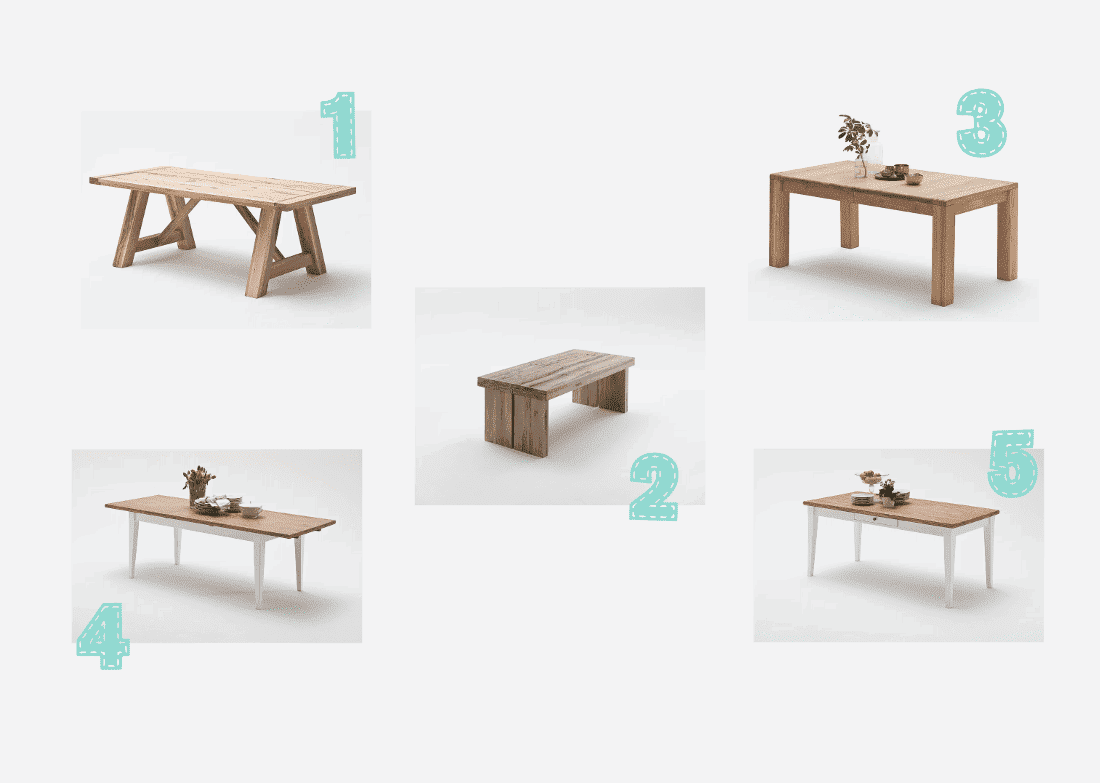 1

3

2

4

5